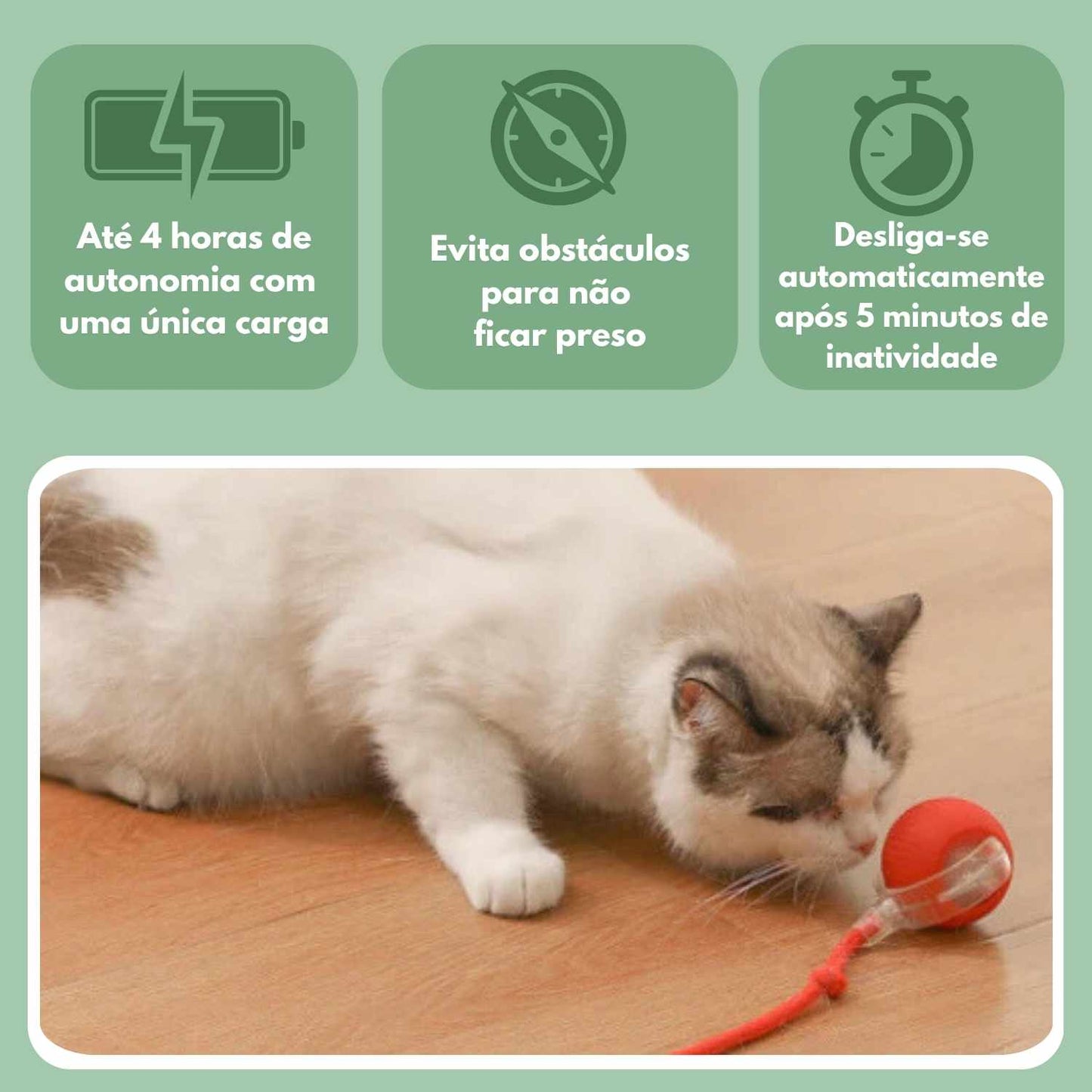 Até 4 horas de autonomia com uma única carga

Evita obstáculos para não ficar preso

Desliga-se automaticamente após 5 minutos de inatividade